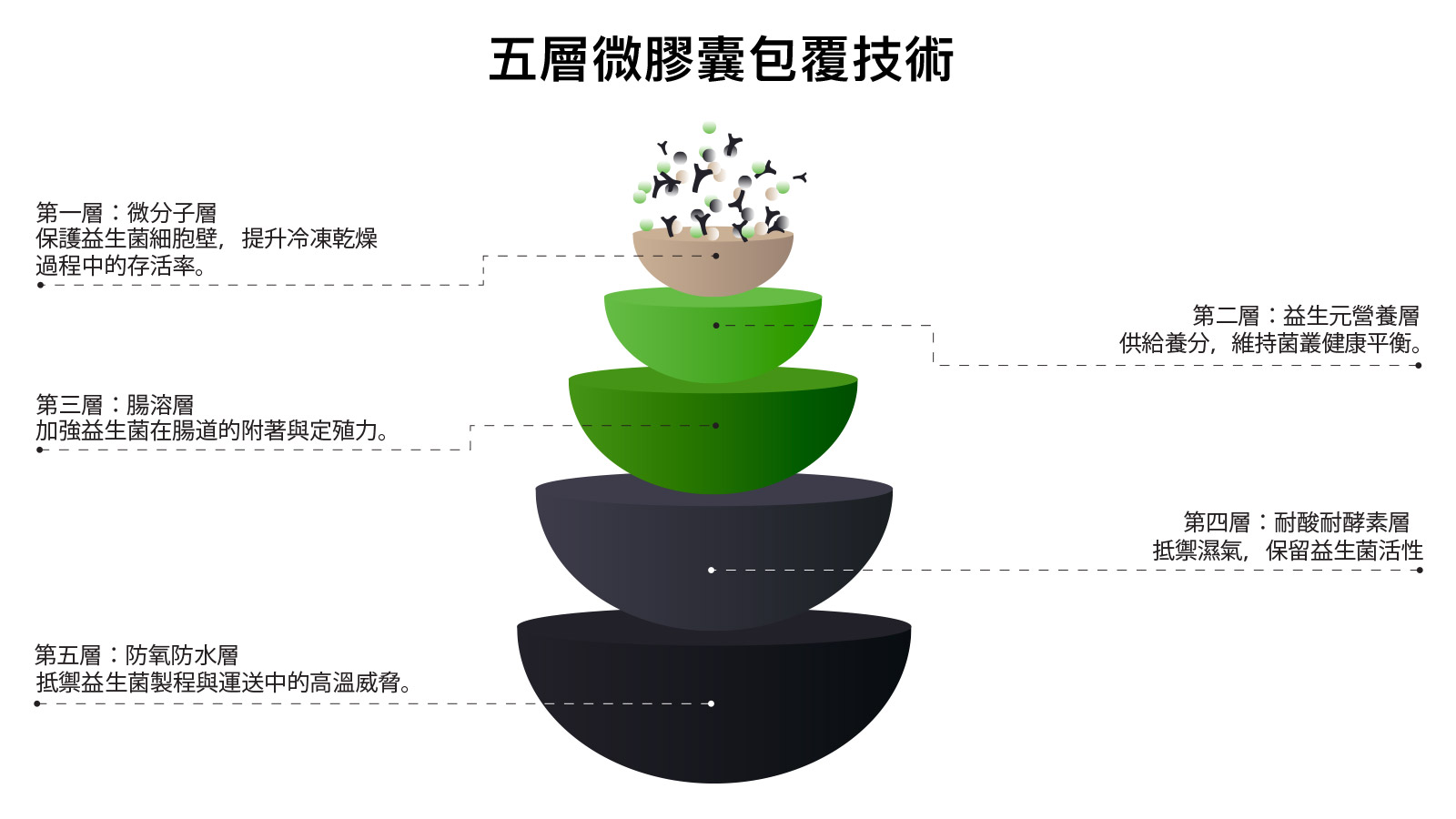 五層微膠囊包覆技術

第一層：微分子層
保護益生菌細胞壁，提升冷凍乾燥過程中的存活率。

第二層：益生元營養層
供給養分，維持菌叢健康平衡。

第三層：腸溶層
加強益生菌在腸道的附著與定殖力。

第四層：耐酸耐酵素層
抵禦濕氣，保留益生菌活性

第五層：防氧防水層
抵禦益生菌製程與運送中的高溫威脅。